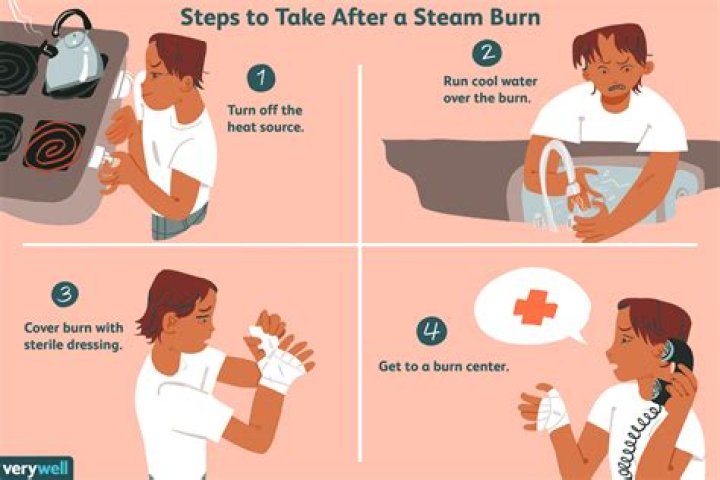 Steps to Take After a Steam Burn

1
Turn off the heat source.

2
Run cool water over the burn.

3
Cover burn with sterile dressing.

4
Get to a burn center.

verywell