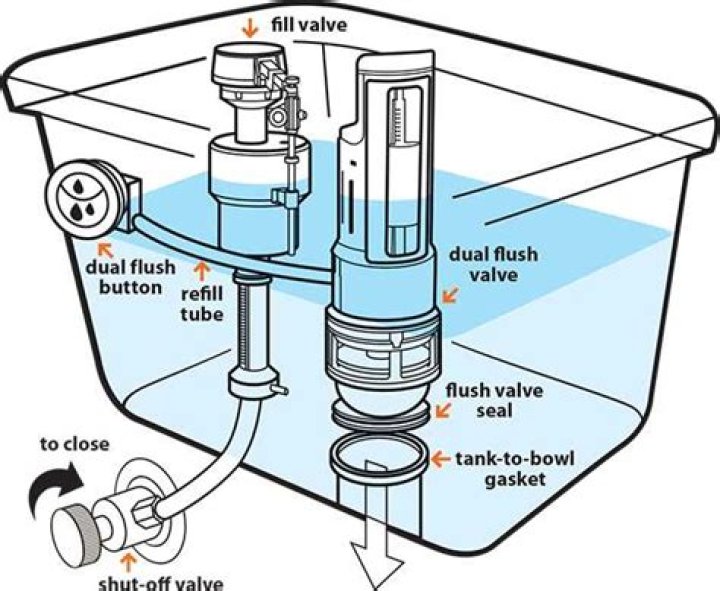 fill valve

dual flush button

refill tube

dual flush valve

flush valve seal

tank-to-bowl gasket

to close

shut-off valve