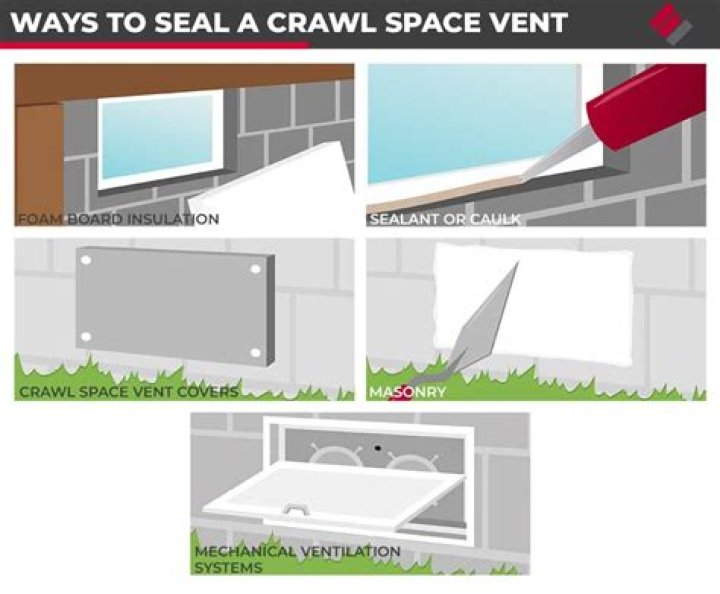 WAYS TO SEAL A CRAWL SPACE VENT

FOAM BOARD INSULATION

SEALANT OR CAULK

CRAWL SPACE VENT COVERS

MASONRY

MECHANICAL VENTILATION SYSTEMS