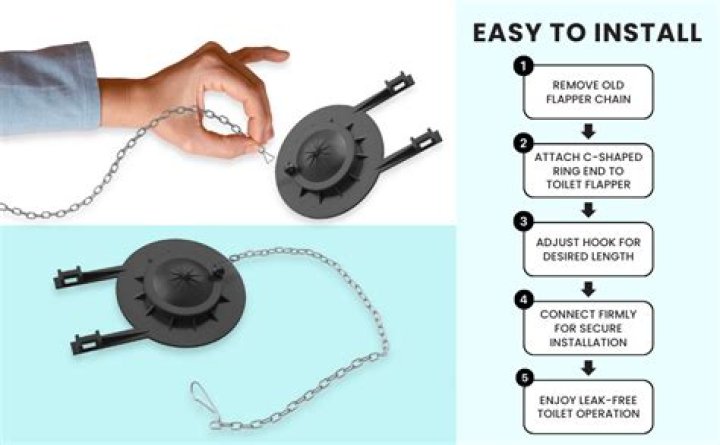 EASY TO INSTALL

1
REMOVE OLD FLAPPER CHAIN

2
ATTACH C-SHAPED RING END TO TOILET FLAPPER

3
ADJUST HOOK FOR DESIRED LENGTH

4
CONNECT FIRMLY FOR SECURE INSTALLATION

5
ENJOY LEAK-FREE TOILET OPERATION