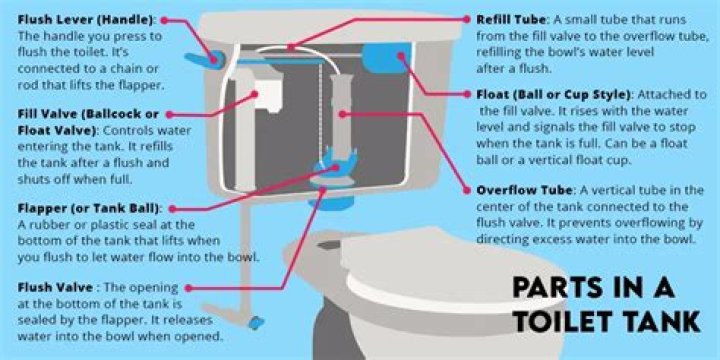 Flush Lever (Handle): The handle you press to flush the toilet. It's connected to a chain or rod that lifts the flapper.

Fill Valve (Ballcock or Float Valve): Controls water entering the tank. It refills the tank after a flush and shuts off when full.

Flapper (or Tank Ball): A rubber or plastic seal at the bottom of the tank that lifts when you flush to let water flow into the bowl.

Flush Valve : The opening at the bottom of the tank is sealed by the flapper. It releases water into the bowl when opened.

Refill Tube: A small tube that runs from the fill valve to the overflow tube, refilling the bowl's water level after a flush.

Float (Ball or Cup Style): Attached to the fill valve. It rises with the water level and signals the fill valve to stop when the tank is full. Can be a float ball or a vertical float cup.

Overflow Tube: A vertical tube in the center of the tank connected to the flush valve. It prevents overflowing by directing excess water into the bowl.

PARTS IN A TOILET TANK