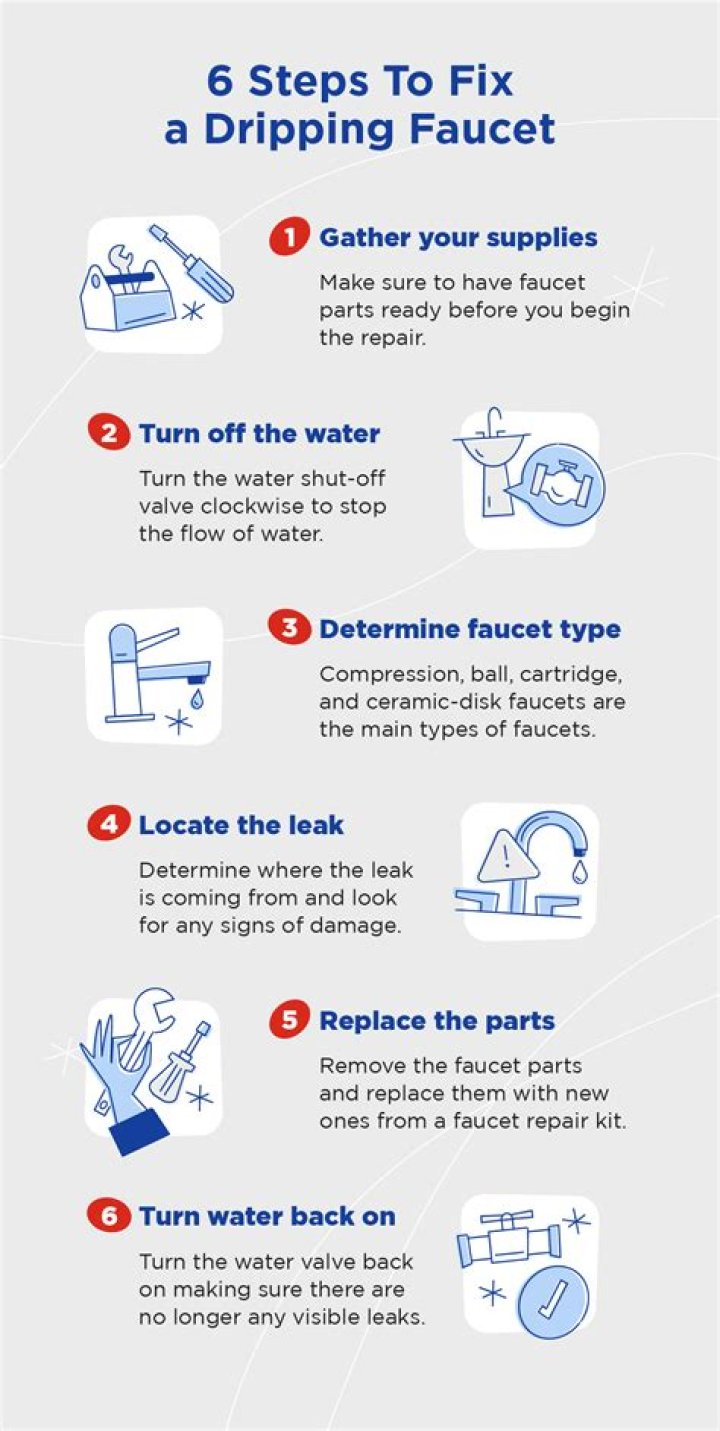 6 Steps To Fix a Dripping Faucet

1 Gather your supplies

Make sure to have faucet parts ready before you begin the repair.

2 Turn off the water

Turn the water shut-off valve clockwise to stop the flow of water.

3 Determine faucet type

Compression, ball, cartridge, and ceramic-disk faucets are the main types of faucets.

4 Locate the leak

Determine where the leak is coming from and look for any signs of damage.

5 Replace the parts

Remove the faucet parts and replace them with new ones from a faucet repair kit.

6 Turn water back on

Turn the water valve back on making sure there are no longer any visible leaks.