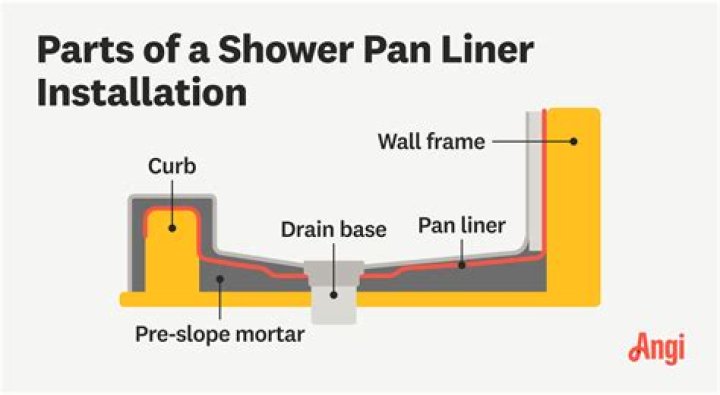 Parts of a Shower Pan Liner Installation

Wall frame

Curb

Drain base

Pan liner

Pre-slope mortar

Angi