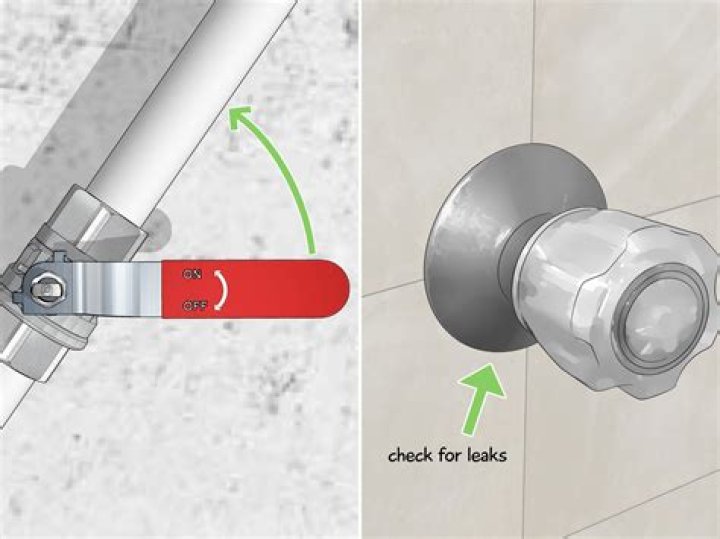 ON
OFF

check for leaks