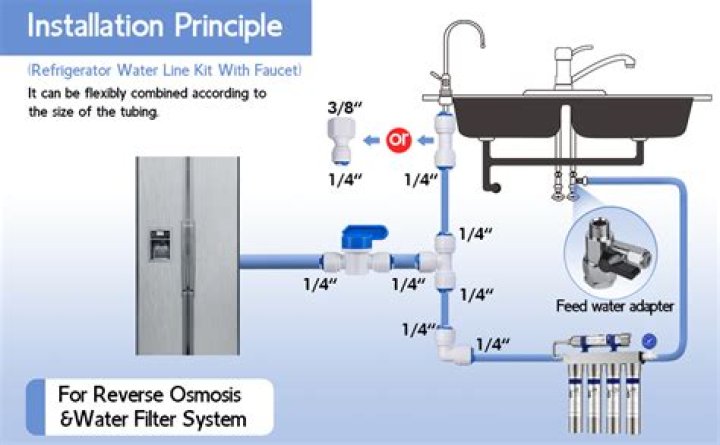 Installation Principle

(Refrigerator Water Line Kit With Faucet)

It can be flexibly combined according to the size of the tubing.

3/8"

or

1/4"

1/4"

1/4"

1/4"

1/4"

1/4"

1/4"

1/4"

Feed water adapter

For Reverse Osmosis &Water Filter System