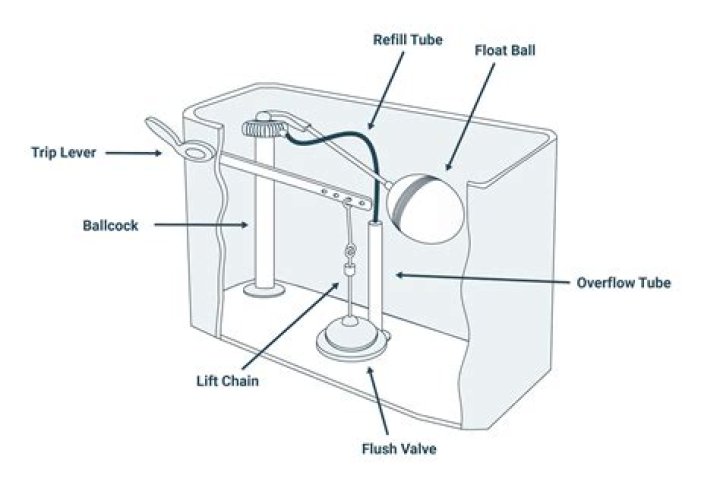 Refill Tube

Float Ball

Trip Lever

Ballcock

Overflow Tube

Lift Chain

Flush Valve