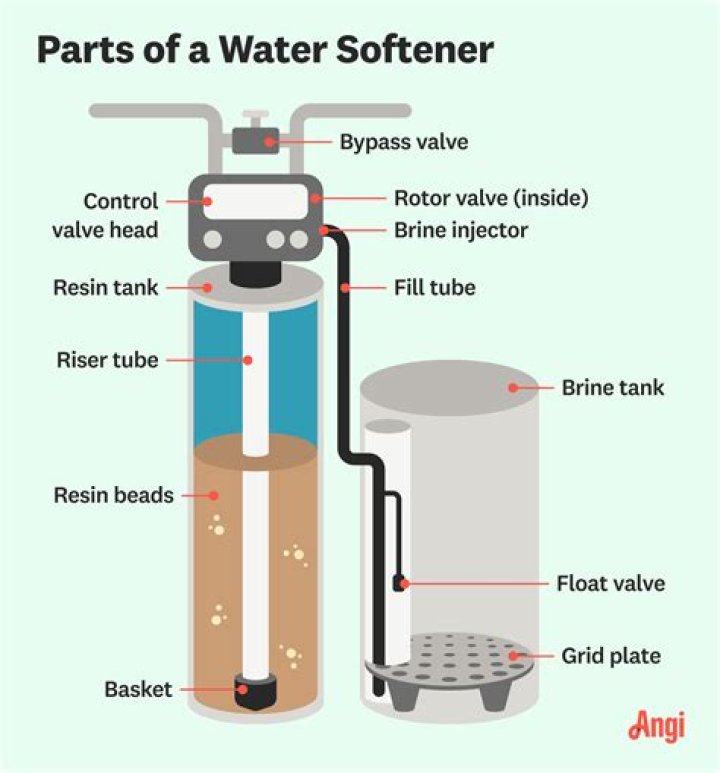 Parts of a Water Softener

Bypass valve

Control valve head

Rotor valve (inside)

Brine injector

Resin tank

Fill tube

Riser tube

Brine tank

Resin beads

Float valve

Grid plate

Basket

Angi