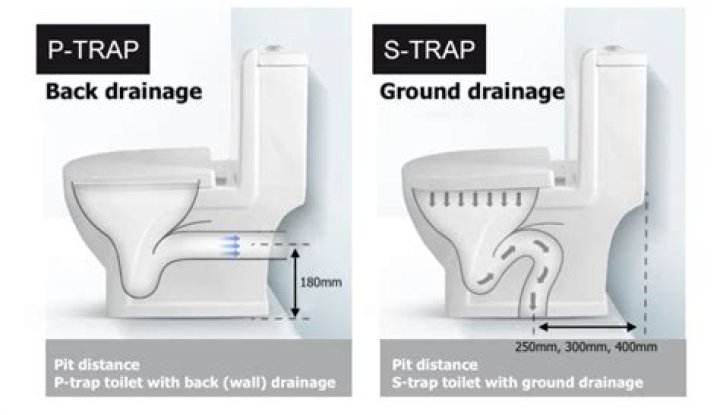 P-TRAP
Back drainage

180mm

Pit distance
P-trap toilet with back (wall) drainage

S-TRAP
Ground drainage

250mm, 300mm, 400mm

Pit distance
S-trap toilet with ground drainage