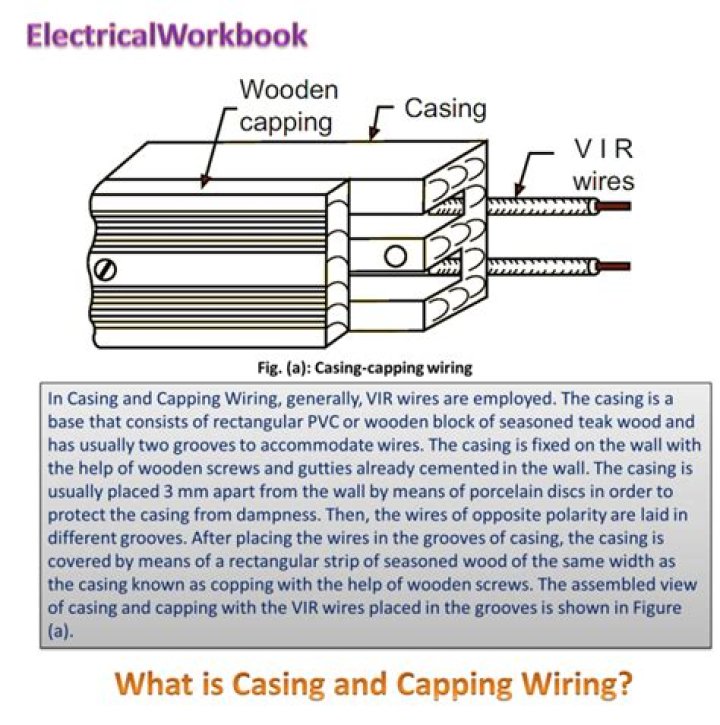 ElectricalWorkbook

Wooden capping

Casing

V I R wires

Fig. (a): Casing-capping wiring

In Casing and Capping Wiring, generally, VIR wires are employed. The casing is a base that consists of rectangular PVC or wooden block of seasoned teak wood and has usually two grooves to accommodate wires. The casing is fixed on the wall with the help of wooden screws and gutties already cemented in the wall. The casing is usually placed 3 mm apart from the wall by means of porcelain discs in order to protect the casing from dampness. Then, the wires of opposite polarity are laid in different grooves. After placing the wires in the grooves of casing, the casing is covered by means of a rectangular strip of seasoned wood of the same width as the casing known as copping with the help of wooden screws. The assembled view of casing and capping with the VIR wires placed in the grooves is shown in Figure (a).

What is Casing and Capping Wiring?