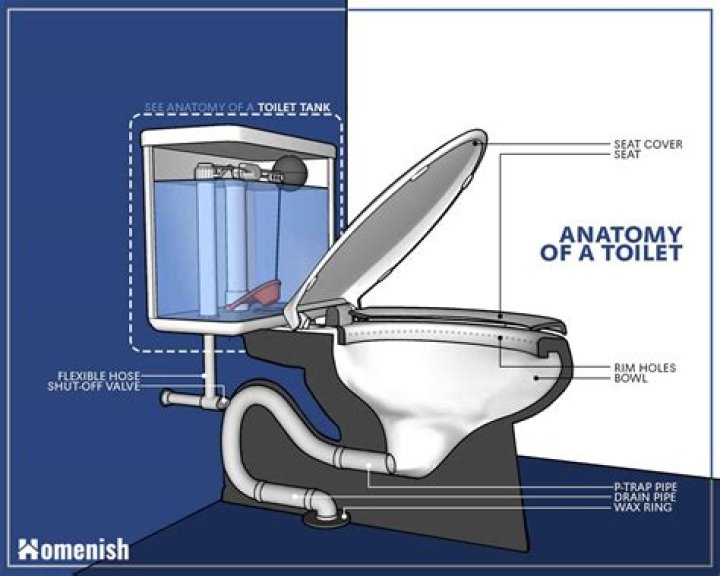 SEE ANATOMY OF A TOILET TANK

SEAT COVER
SEAT

ANATOMY OF A TOILET

FLEXIBLE HOSE
SHUT-OFF VALVE

RIM HOLES
BOWL

P-TRAP PIPE
DRAIN PIPE
WAX RING

Homenish