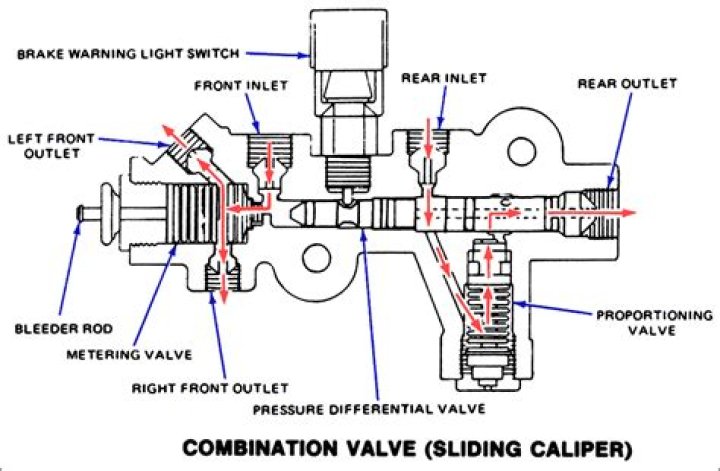 BRAKE WARNING LIGHT SWITCH

FRONT INLET

REAR INLET

REAR OUTLET

LEFT FRONT OUTLET

BLEEDER ROD

METERING VALVE

RIGHT FRONT OUTLET

PRESSURE DIFFERENTIAL VALVE

PROPORTIONING VALVE

COMBINATION VALVE (SLIDING CALIPER)