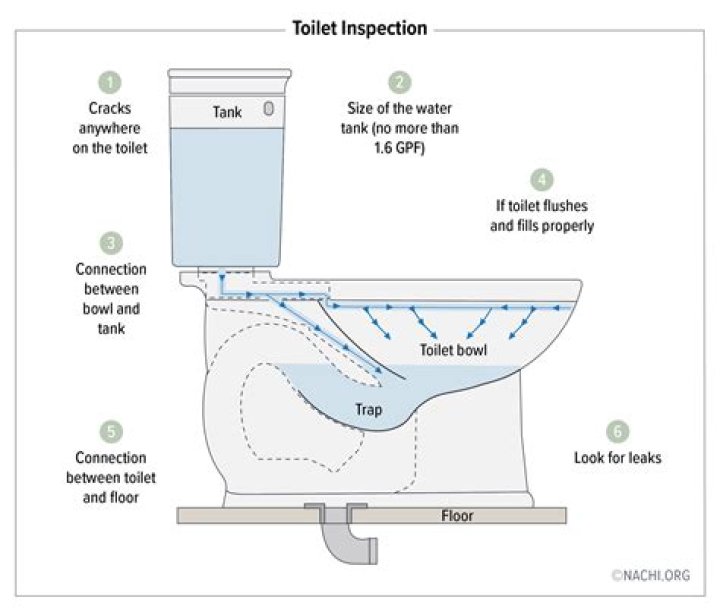 Toilet Inspection

1
Cracks anywhere on the toilet

Tank

2
Size of the water tank (no more than 1.6 GPF)

4
If toilet flushes and fills properly

3
Connection between bowl and tank

Toilet bowl

Trap

5
Connection between toilet and floor

6
Look for leaks

Floor

©NACHI.ORG