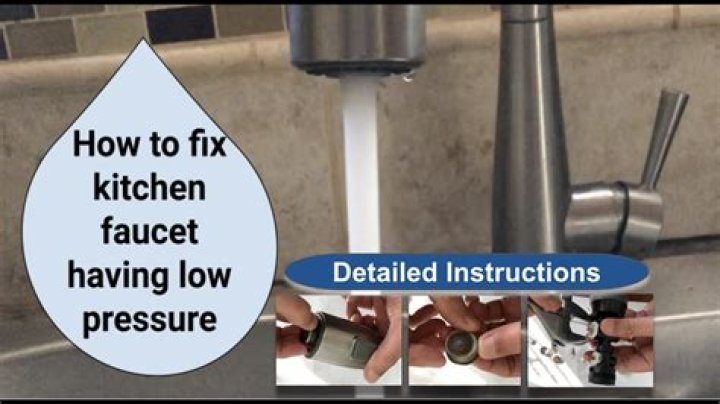 How to fix kitchen faucet having low pressure

Detailed Instructions