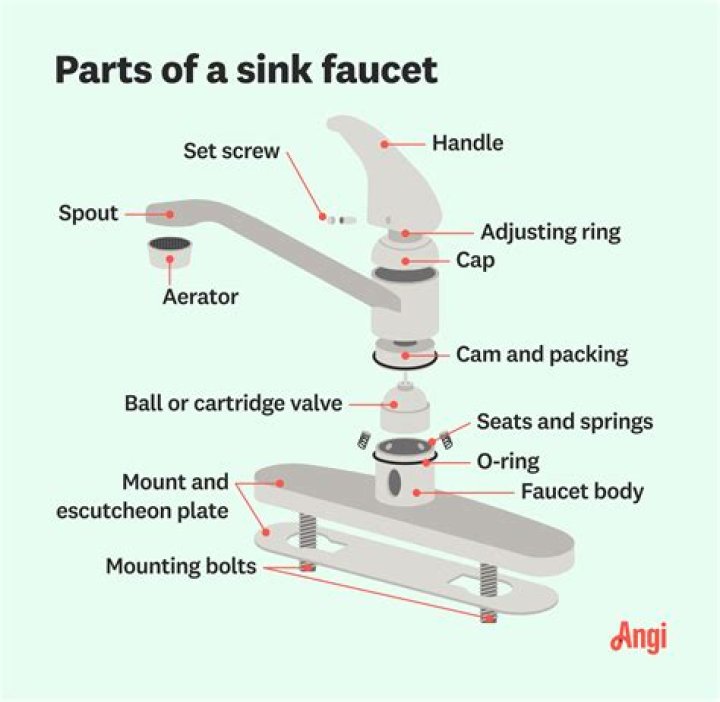 Parts of a sink faucet

Set screw

Handle

Spout

Adjusting ring

Cap

Aerator

Cam and packing

Ball or cartridge valve

Seats and springs

O-ring

Mount and escutcheon plate

Faucet body

Mounting bolts

Angi