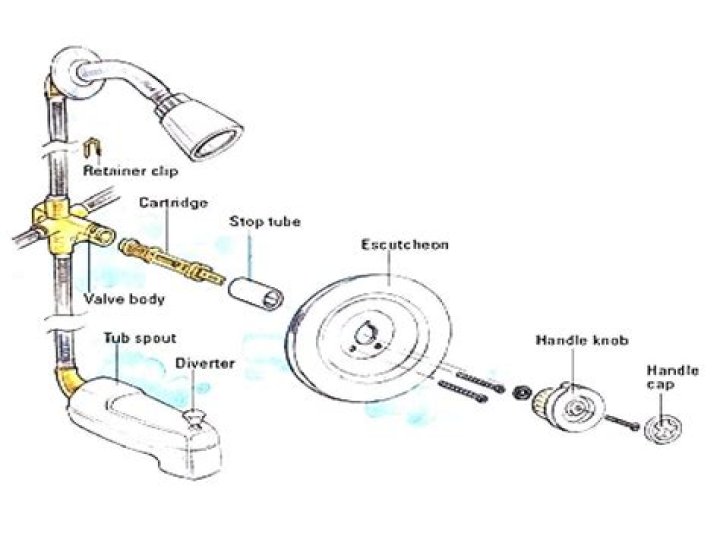 Retainer clip
Cartridge
Stop tube
Escutcheon
Valve body
Tub spout
Diverter
Handle knob
Handle cap