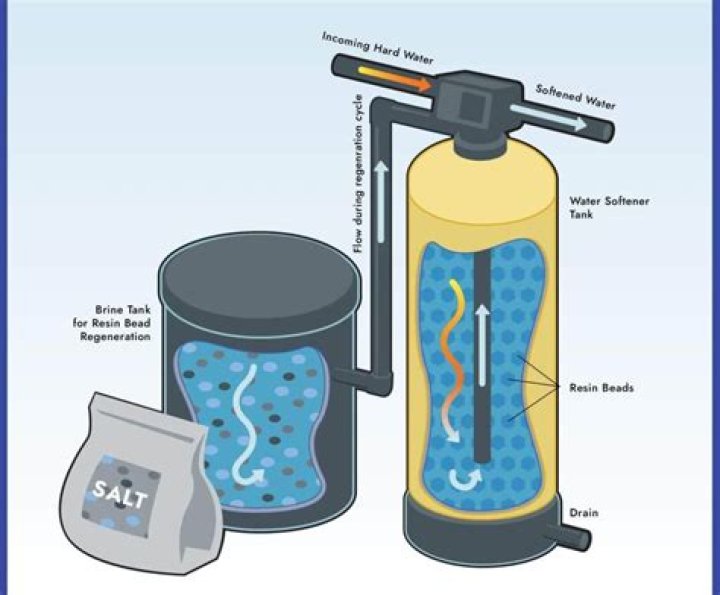 Incoming Hard Water

Softened Water

Flow during regenration cycle

Water Softener Tank

Brine Tank for Resin Bead Regeneration

Resin Beads

SALT

Drain