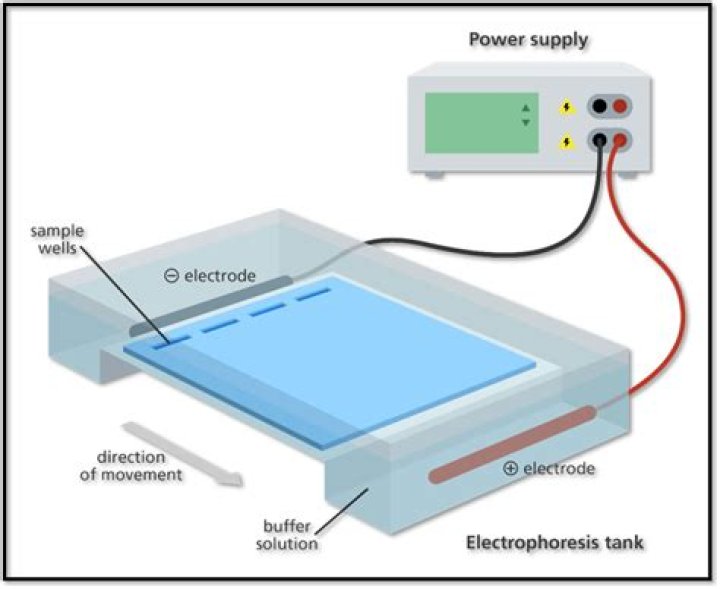 Power supply

sample wells

⊖ electrode

direction of movement

⊕ electrode

buffer solution

Electrophoresis tank