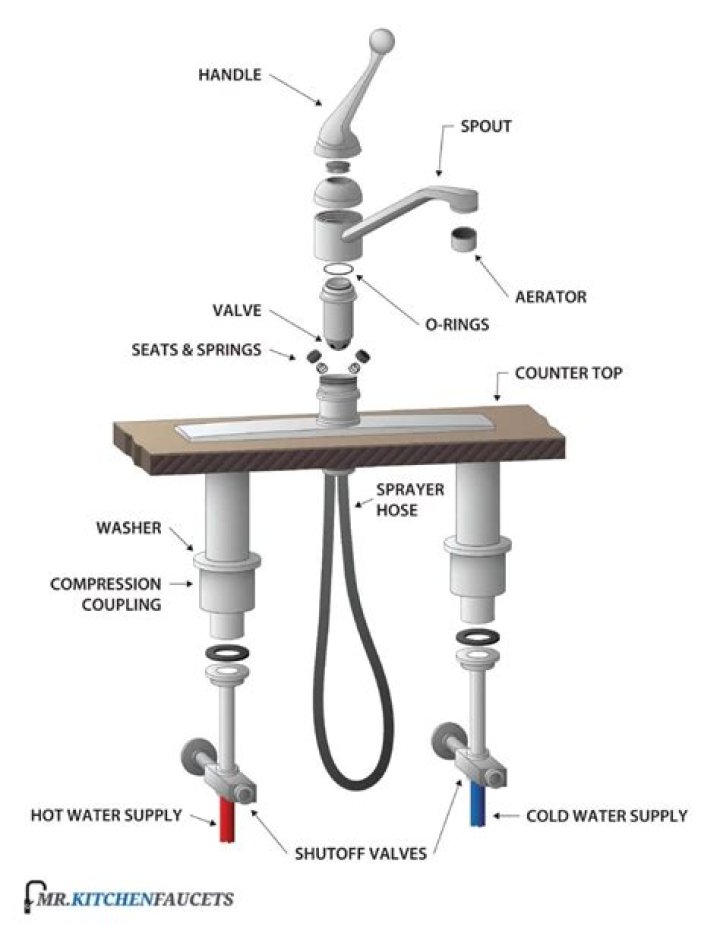 HANDLE

SPOUT

AERATOR

VALVE

O-RINGS

SEATS & SPRINGS

COUNTER TOP

SPRAYER HOSE

WASHER

COMPRESSION COUPLING

HOT WATER SUPPLY

SHUTOFF VALVES

COLD WATER SUPPLY

MR.KITCHENFAUCETS