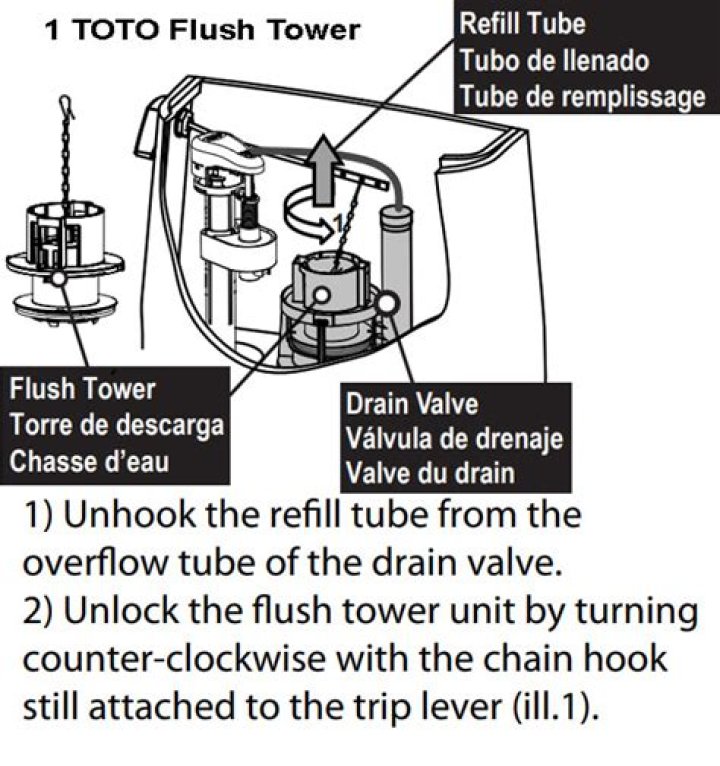 1 TOTO Flush Tower

Refill Tube
Tubo de llenado
Tube de remplissage

1

Flush Tower
Torre de descarga
Chasse d'eau

Drain Valve
Válvula de drenaje
Valve du drain

1) Unhook the refill tube from the overflow tube of the drain valve.
2) Unlock the flush tower unit by turning counter-clockwise with the chain hook still attached to the trip lever (ill.1).