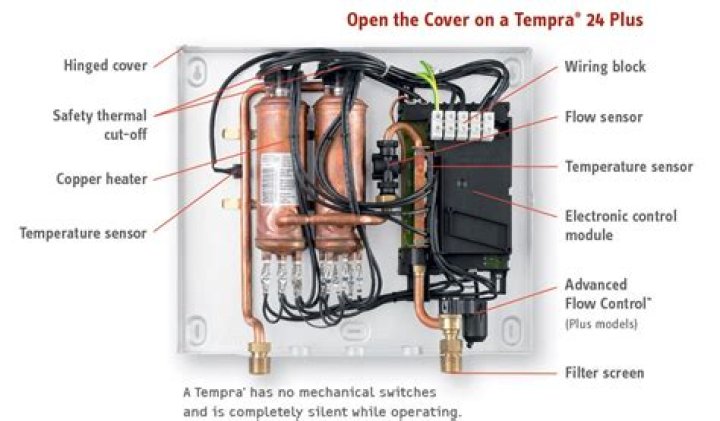 Open the Cover on a Tempra® 24 Plus

Hinged cover

Safety thermal cut-off

Copper heater

Temperature sensor

Wiring block

Flow sensor

Temperature sensor

Electronic control module

Advanced Flow Control™ (Plus models)

Filter screen

A Tempra® has no mechanical switches and is completely silent while operating.