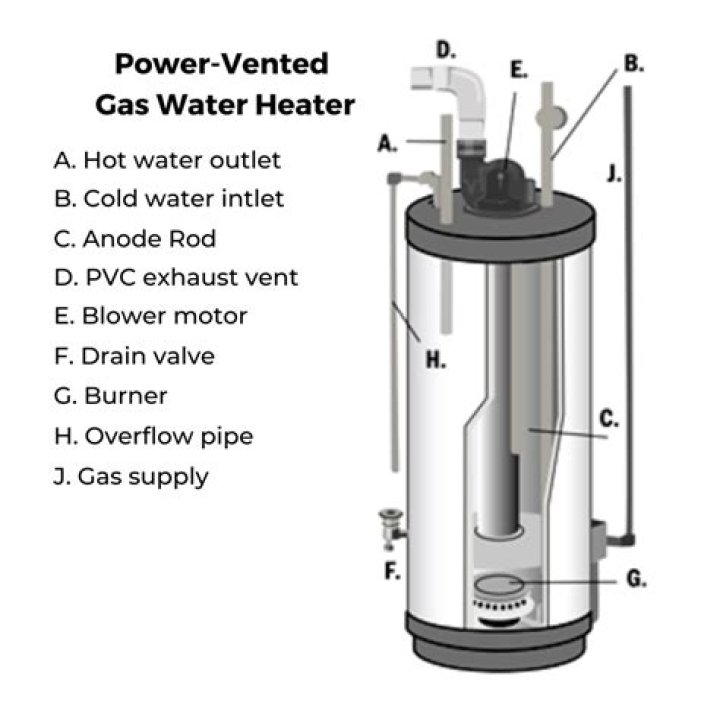 Power-Vented
Gas Water Heater

A. Hot water outlet
B. Cold water intlet
C. Anode Rod
D. PVC exhaust vent
E. Blower motor
F. Drain valve
G. Burner
H. Overflow pipe
J. Gas supply

D.
E.
B.
A.
J.
H.
C.
F.
G.