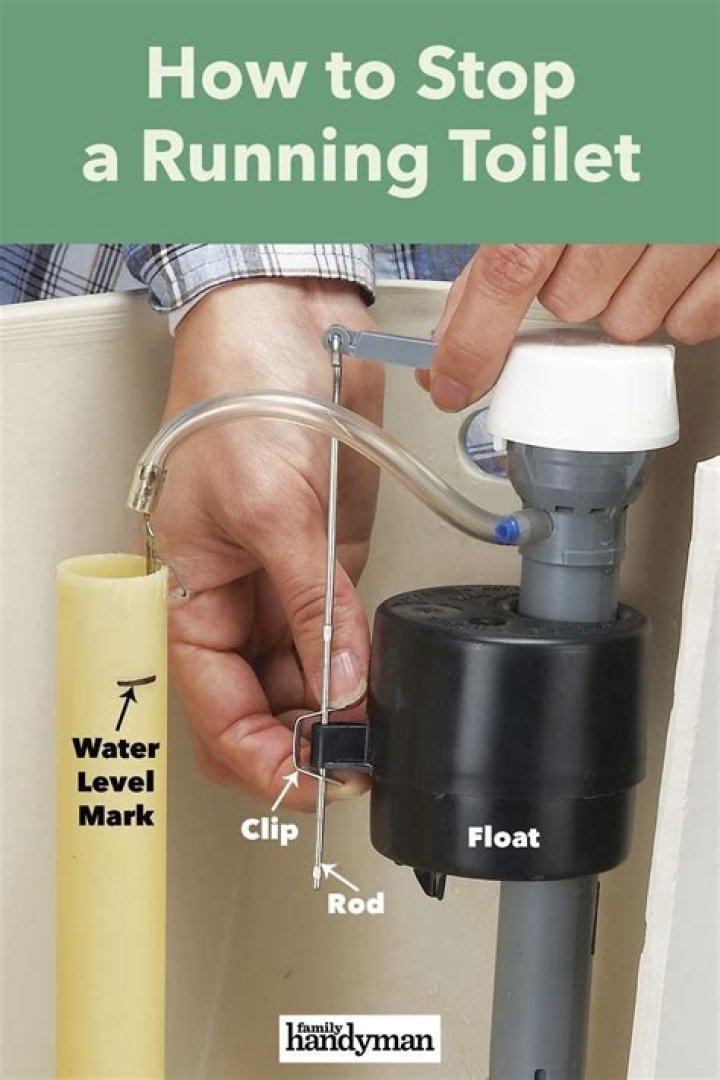 How to Stop a Running Toilet

Water Level Mark

Clip

Rod

Float

family handyman