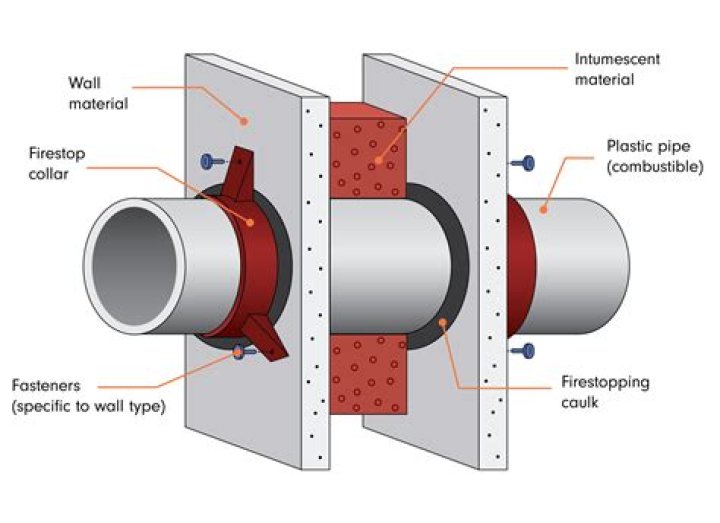 Wall material

Intumescent material

Firestop collar

Plastic pipe (combustible)

Fasteners (specific to wall type)

Firestopping caulk