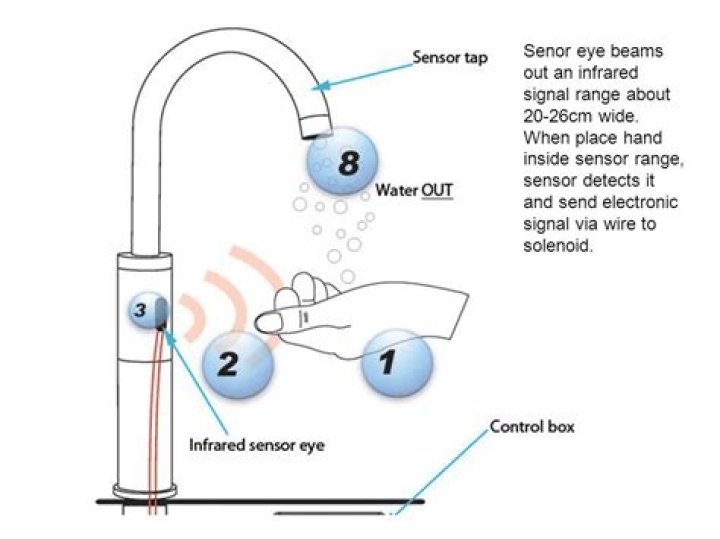 Sensor tap

Senor eye beams out an infrared signal range about 20-26cm wide. When place hand inside sensor range, sensor detects it and send electronic signal via wire to solenoid.

8

Water OUT

3

2

1

Infrared sensor eye

Control box