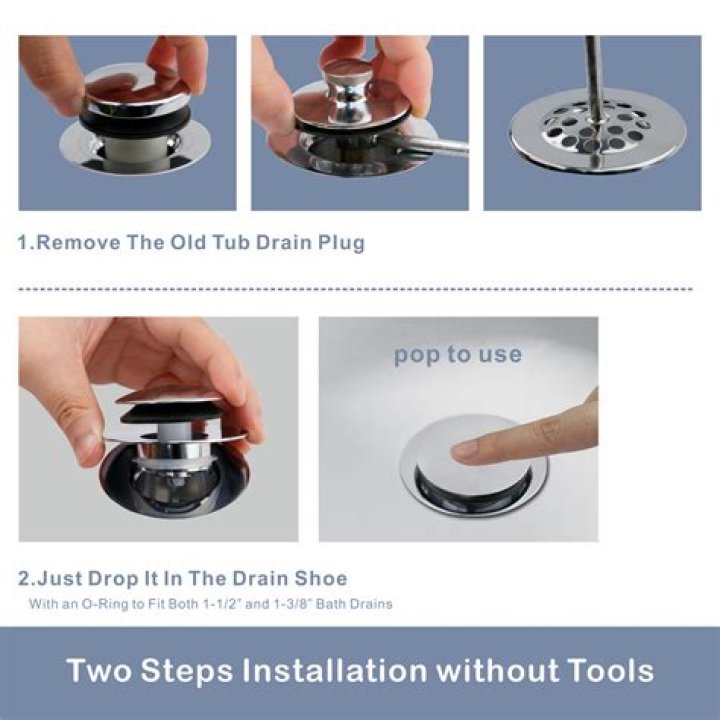 1.Remove The Old Tub Drain Plug

pop to use

2.Just Drop It In The Drain Shoe

With an O-Ring to Fit Both 1-1/2" and 1-3/8" Bath Drains

Two Steps Installation without Tools