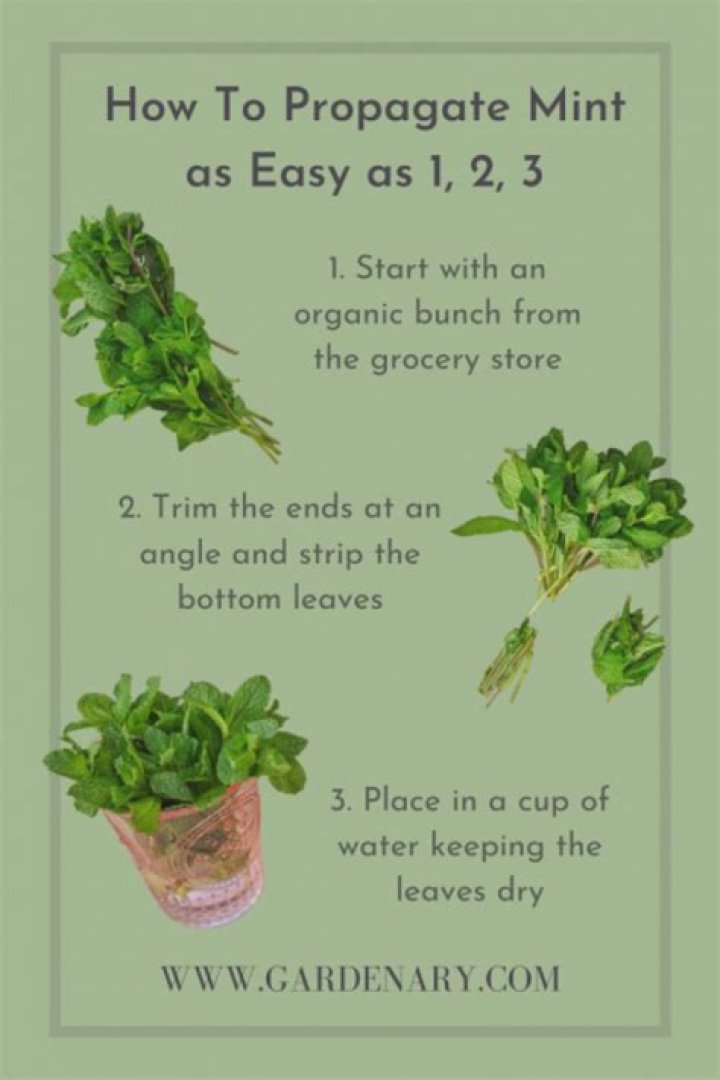 How To Propagate Mint as Easy as 1, 2, 3

1. Start with an organic bunch from the grocery store

2. Trim the ends at an angle and strip the bottom leaves

3. Place in a cup of water keeping the leaves dry

WWW.GARDENARY.COM