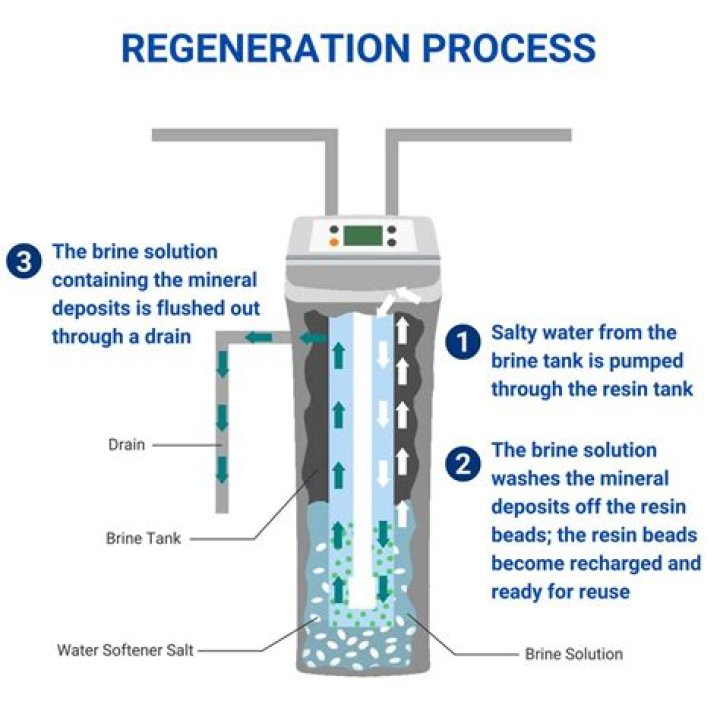 REGENERATION PROCESS

3 The brine solution containing the mineral deposits is flushed out through a drain

1 Salty water from the brine tank is pumped through the resin tank

2 The brine solution washes the mineral deposits off the resin beads; the resin beads become recharged and ready for reuse

Drain

Brine Tank

Water Softener Salt

Brine Solution