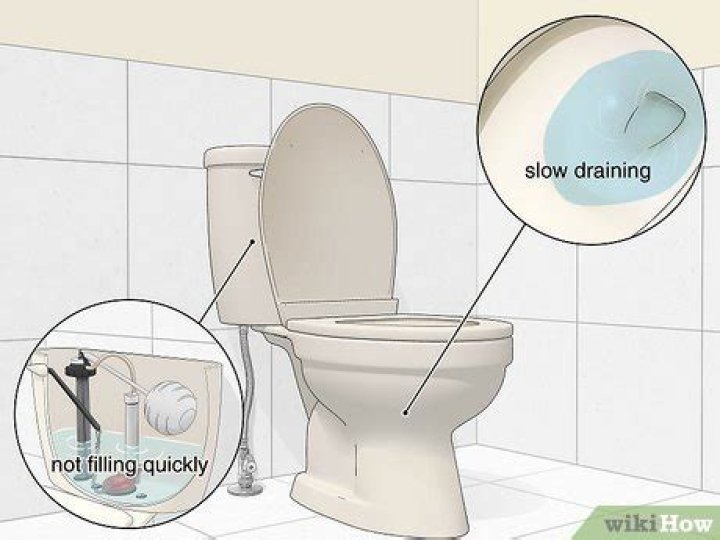 slow draining

not filling quickly

wikiHow