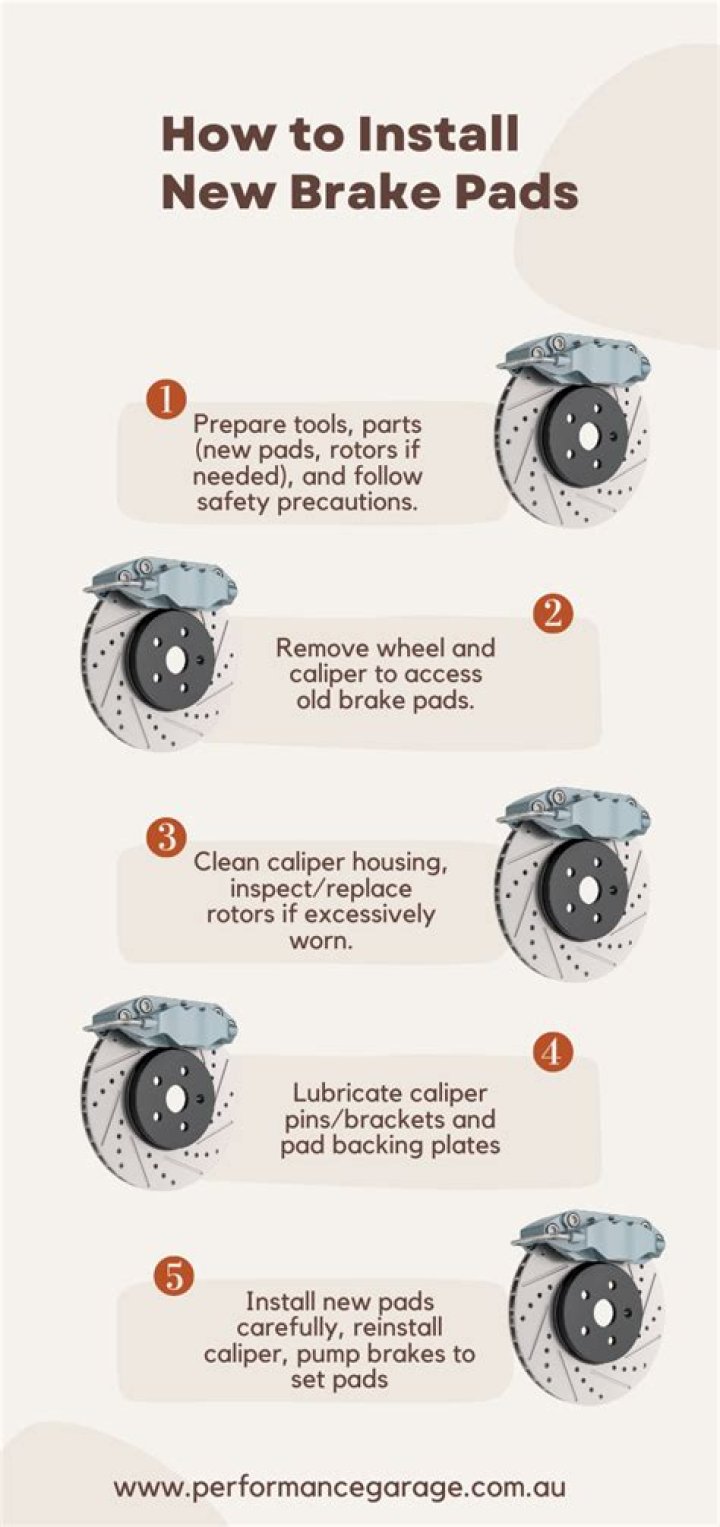 How to Install New Brake Pads

1
Prepare tools, parts (new pads, rotors if needed), and follow safety precautions.

2
Remove wheel and caliper to access old brake pads.

3
Clean caliper housing, inspect/replace rotors if excessively worn.

4
Lubricate caliper pins/brackets and pad backing plates

5
Install new pads carefully, reinstall caliper, pump brakes to set pads

www.performancegarage.com.au