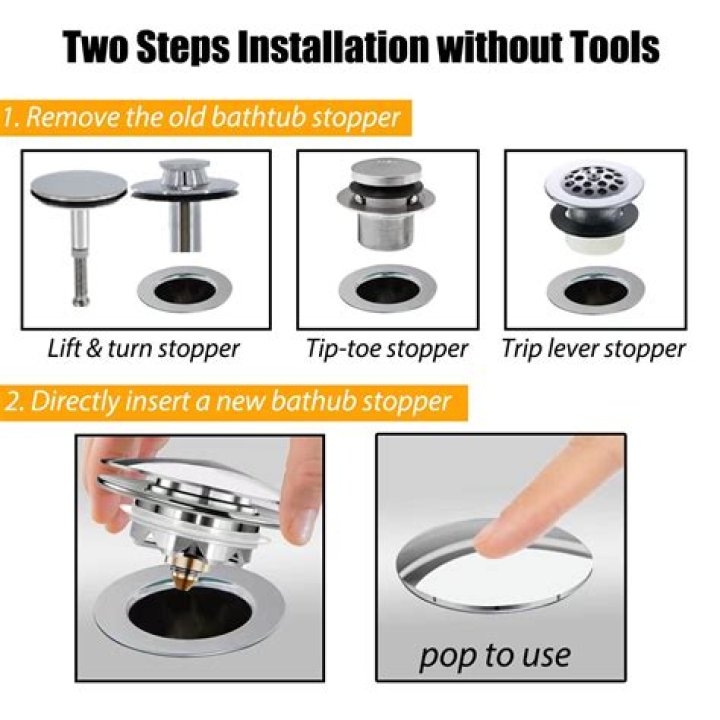 Two Steps Installation without Tools

1. Remove the old bathtub stopper

Lift & turn stopper

Tip-toe stopper

Trip lever stopper

2. Directly insert a new bathub stopper

pop to use