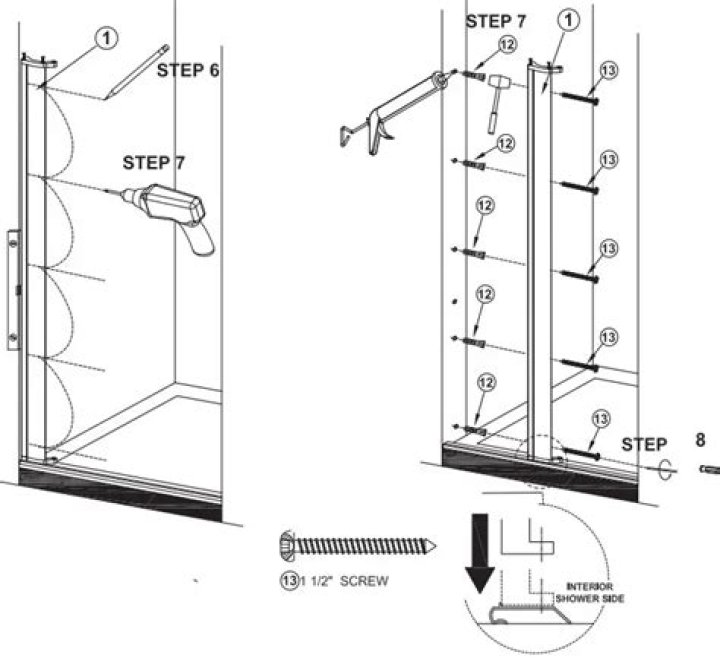 1
STEP 6
STEP 7
STEP 7
1
12
13
12
13
12
13
12
13
12
13
STEP 8
13 1 1/2" SCREW
INTERIOR SHOWER SIDE