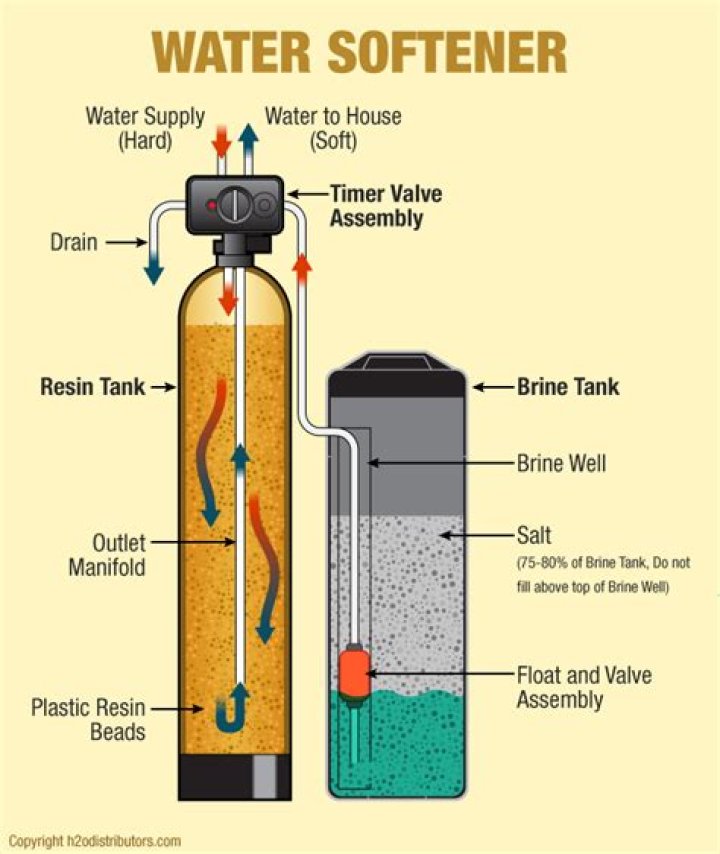 WATER SOFTENER

Water Supply (Hard)

Water to House (Soft)

Timer Valve Assembly

Drain

Resin Tank

Brine Tank

Brine Well

Outlet Manifold

Salt
(75-80% of Brine Tank, Do not fill above top of Brine Well)

Float and Valve Assembly

Plastic Resin Beads

Copyright h2odistributors.com