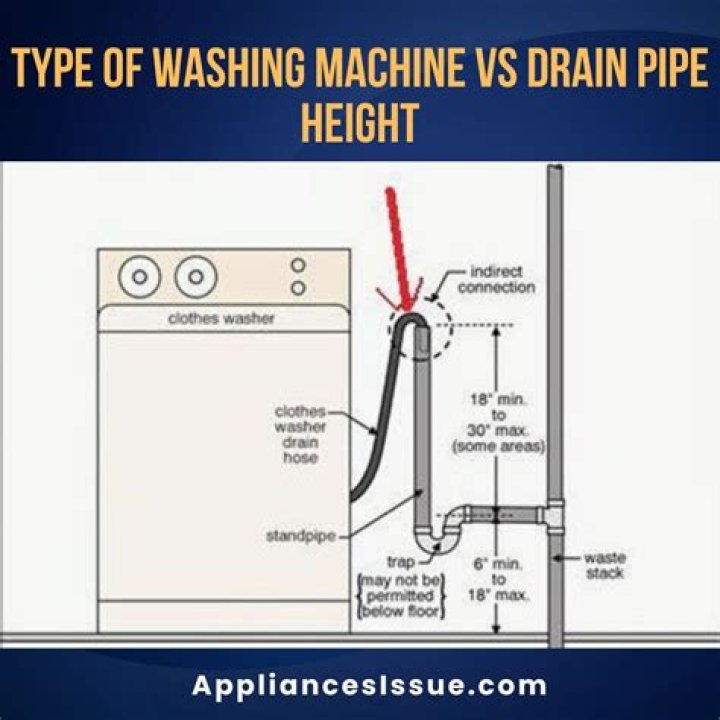 TYPE OF WASHING MACHINE VS DRAIN PIPE HEIGHT

clothes washer

indirect connection

clothes washer drain hose

18" min. to 30" max. (some areas)

standpipe

trap (may not be permitted below floor)

6" min. to 18" max.

waste stack

AppliancesIssue.com