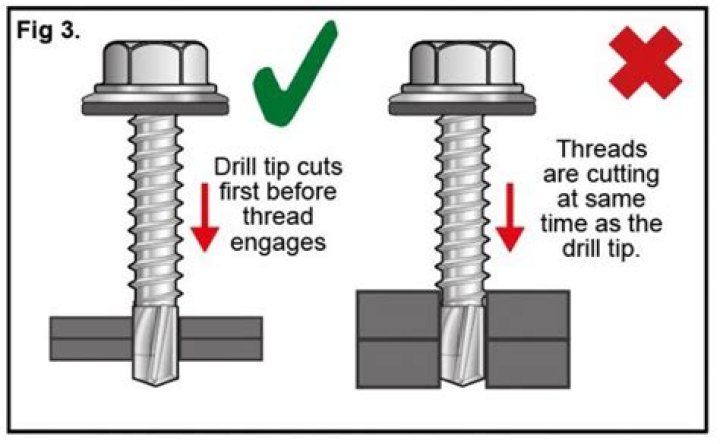 Fig 3.

Drill tip cuts first before thread engages

Threads are cutting at same time as the drill tip.