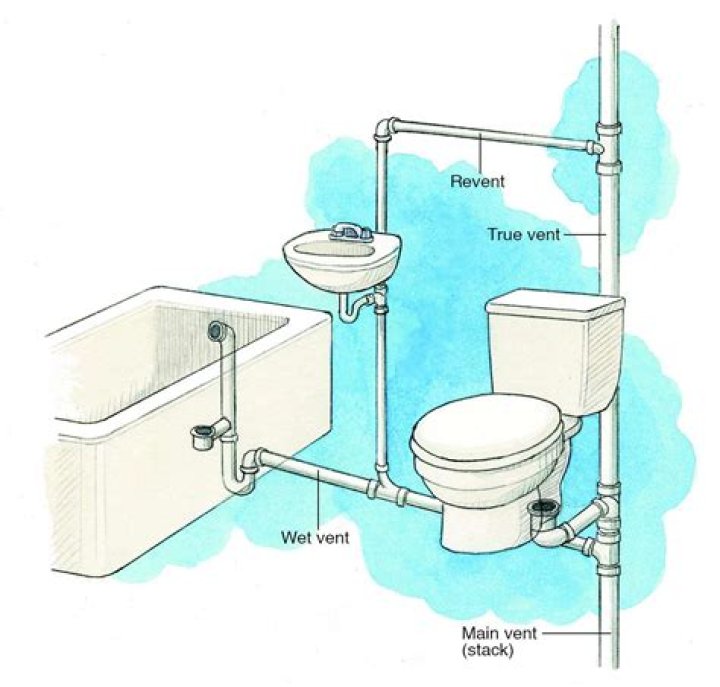 Revent

True vent

Wet vent

Main vent
(stack)