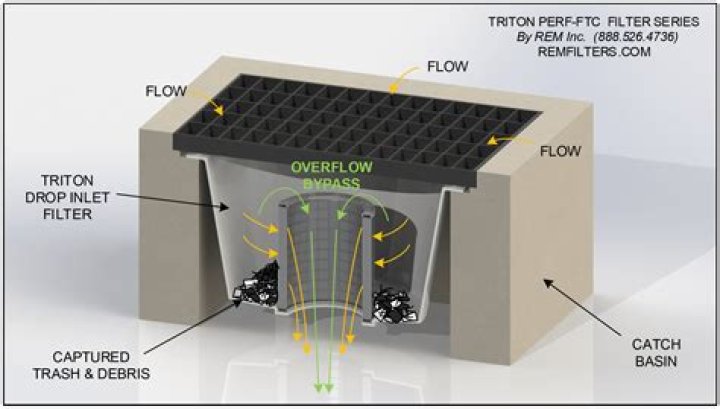 TRITON PERF-FTC FILTER SERIES
By REM Inc. (888.526.4736)
REMFILTERS.COM

FLOW

FLOW

FLOW

OVERFLOW BYPASS

TRITON DROP INLET FILTER

CAPTURED TRASH & DEBRIS

CATCH BASIN