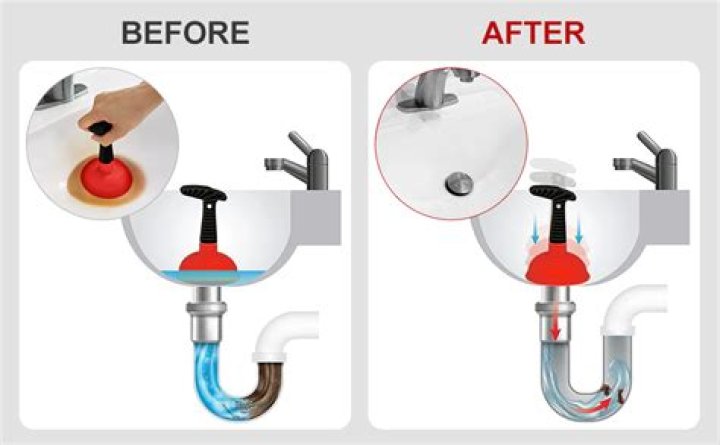 BEFORE

AFTER