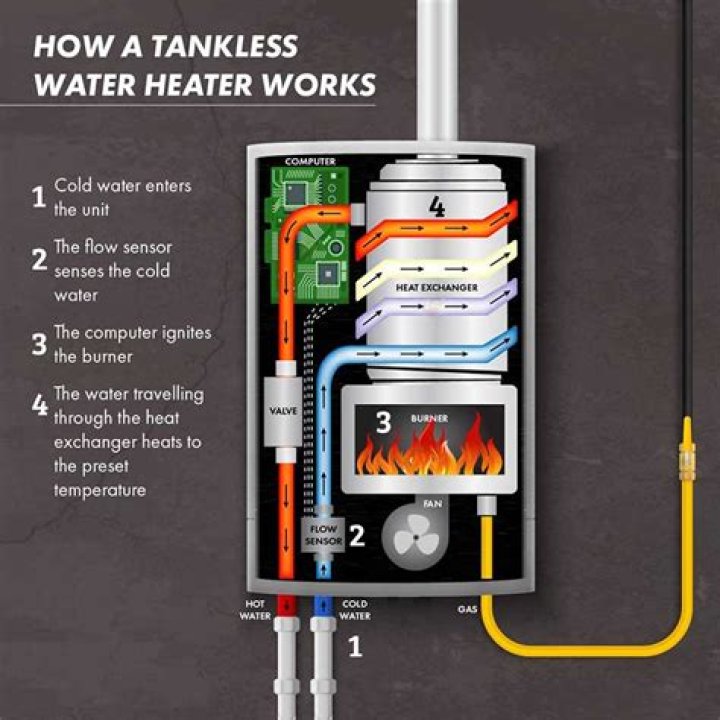 HOW A TANKLESS WATER HEATER WORKS

1 Cold water enters the unit

2 The flow sensor senses the cold water

3 The computer ignites the burner

4 The water travelling through the heat exchanger heats to the preset temperature

COMPUTER

4

HEAT EXCHANGER

VALVE

3 BURNER

FAN

FLOW SENSOR 2

HOT WATER

COLD WATER

GAS

1