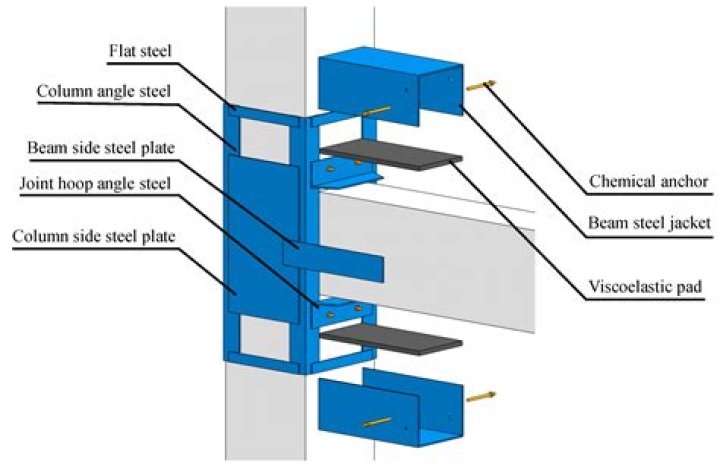 Flat steel

Column angle steel

Beam side steel plate

Joint hoop angle steel

Column side steel plate

Chemical anchor

Beam steel jacket

Viscoelastic pad