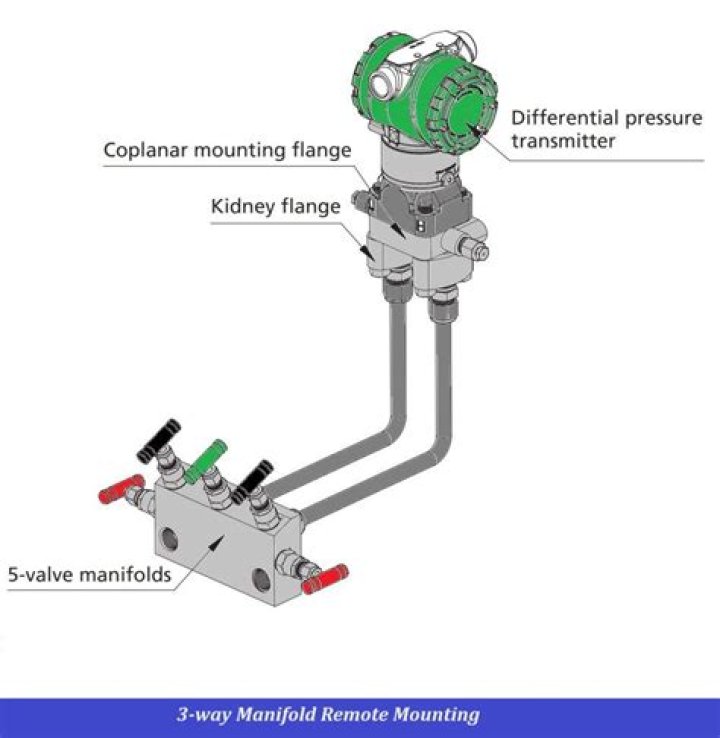 Differential pressure transmitter

Coplanar mounting flange

Kidney flange

5-valve manifolds

3-way Manifold Remote Mounting