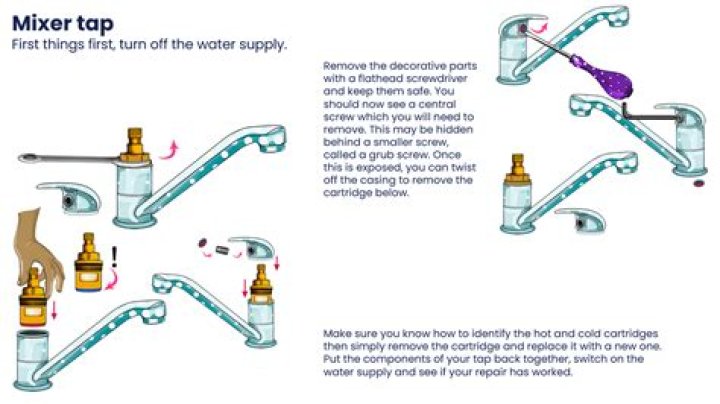 Mixer tap
First things first, turn off the water supply.

Remove the decorative parts with a flathead screwdriver and keep them safe. You should now see a central screw which you will need to remove. This may be hidden behind a smaller screw, called a grub screw. Once this is exposed, you can twist off the casing to remove the cartridge below.

!

Make sure you know how to identify the hot and cold cartridges then simply remove the cartridge and replace it with a new one. Put the components of your tap back together, switch on the water supply and see if your repair has worked.